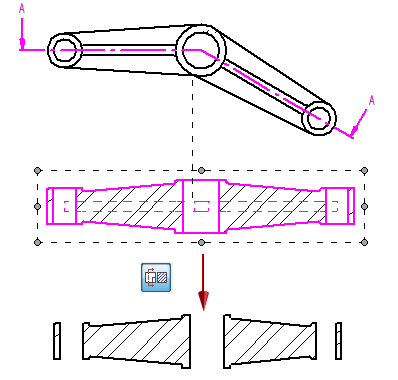 A

A