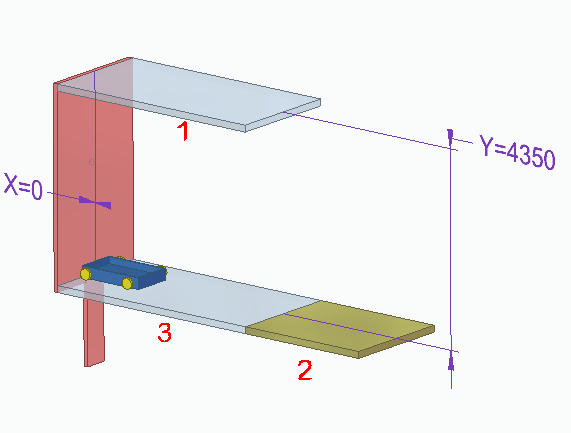 1

Y=4350

X=0

3

2