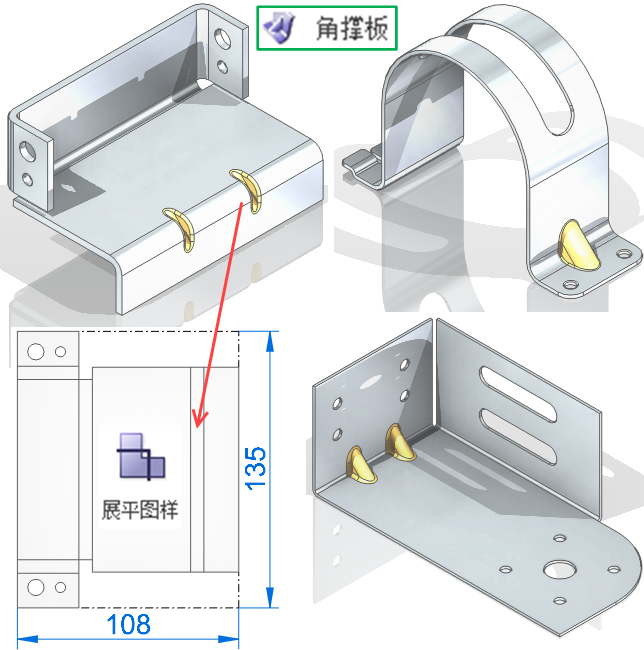 角撑板

展平图样

135

108